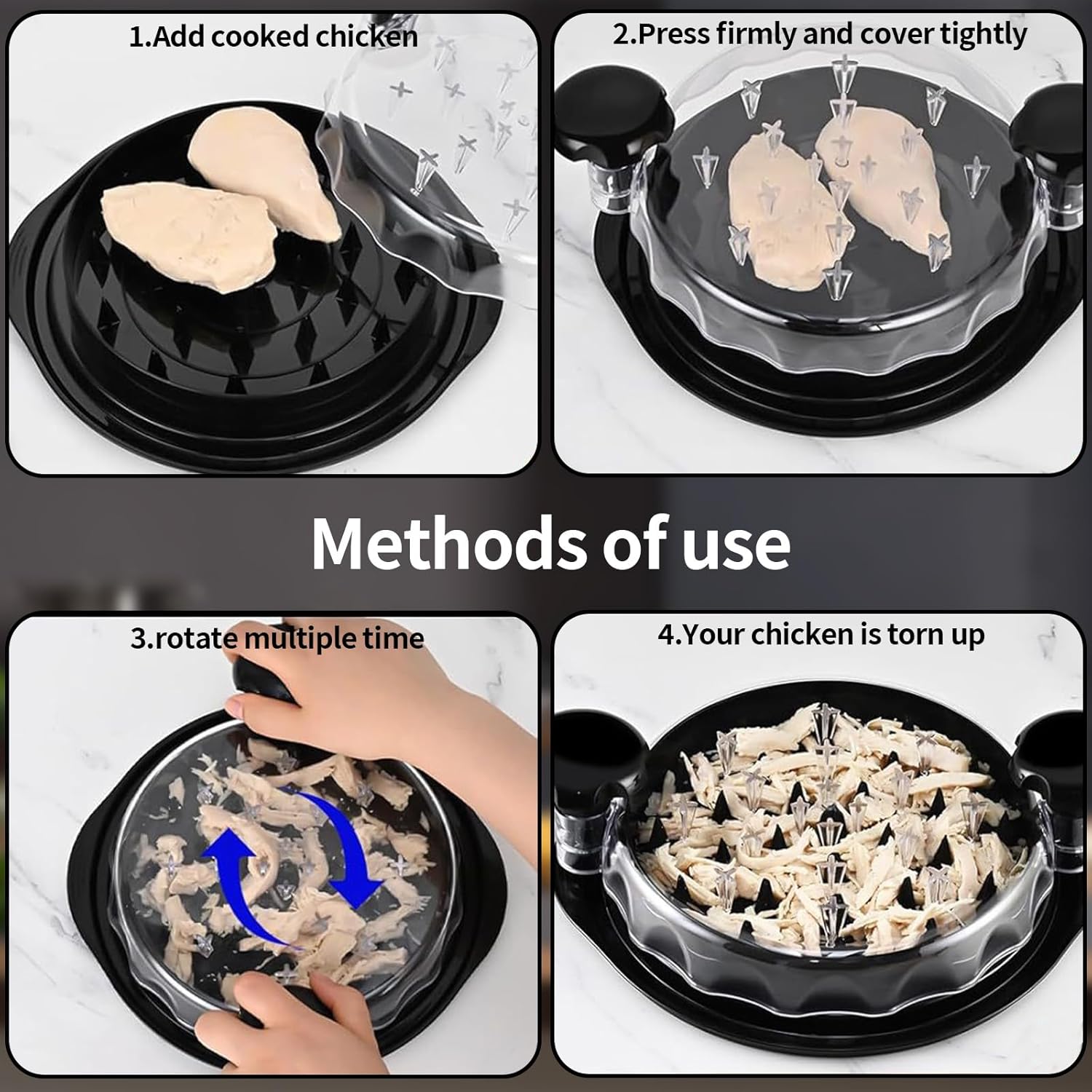 1.Add cooked chicken

2.Press firmly and cover tightly

Methods of use

3.rotate multiple time

4.Your chicken is torn up